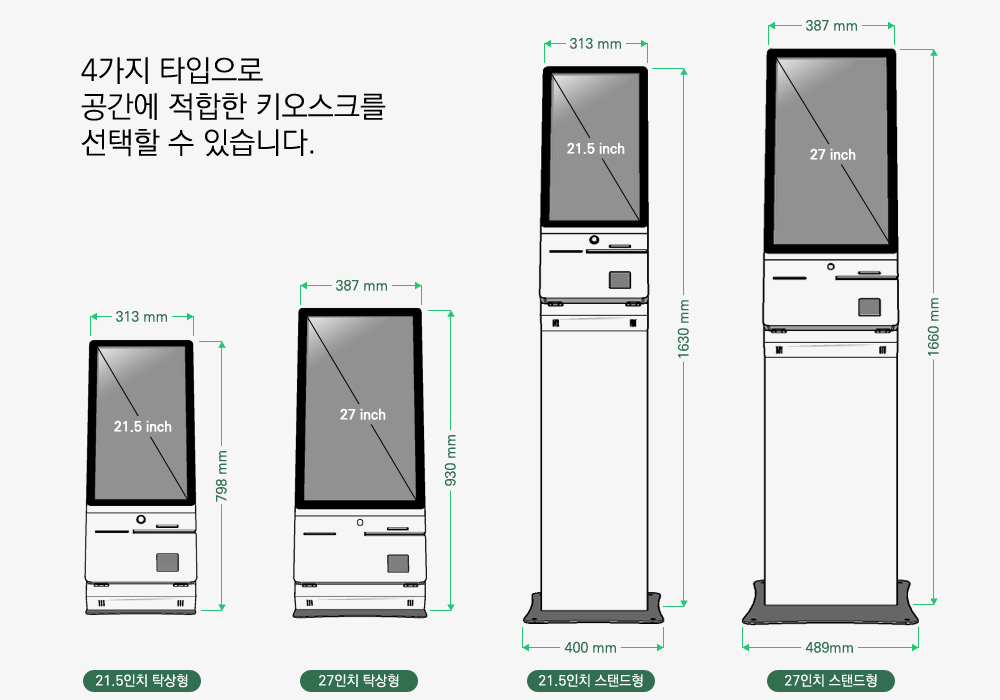 4가지 타입으로
공간에 적합한 키오스크를
선택할 수 있습니다.

313 mm
21.5 inch
798 mm
21.5인치 탁상형

387 mm
27 inch
930 mm
27인치 탁상형

313 mm
21.5 inch
1630 mm
400 mm
21.5인치 스탠드형

387 mm
27 inch
1660 mm
489mm
27인치 스탠드형